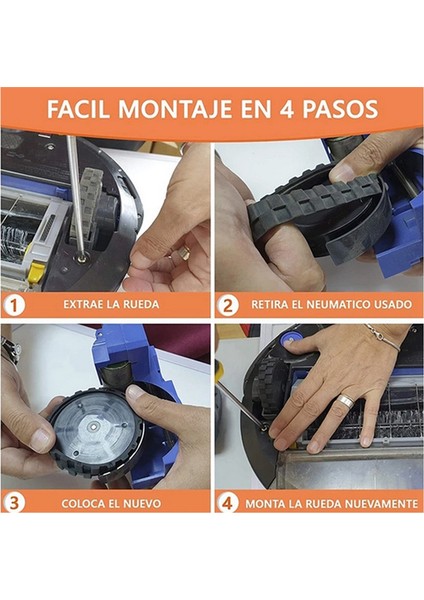 FACIL MONTAJE EN 4 PASOS

1 EXTRAE LA RUEDA

2 RETIRA EL NEUMATICO USADO

3 COLOCA EL NUEVO

4 MONTA LA RUEDA NUEVAMENTE