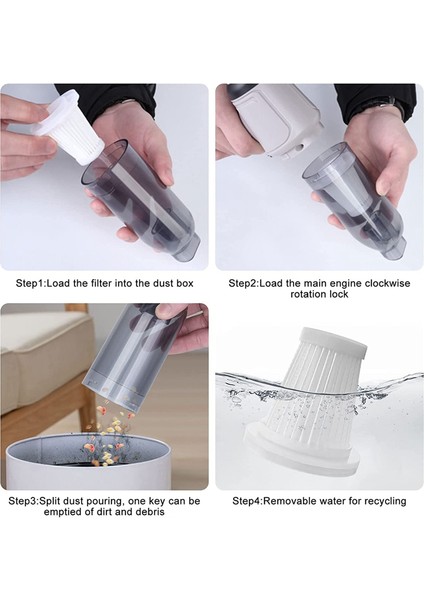 Step1:Load the filter into the dust box

Step2:Load the main engine clockwise rotation lock

Step3:Split dust pouring, one key can be emptied of dirt and debris

Step4:Removable water for recycling