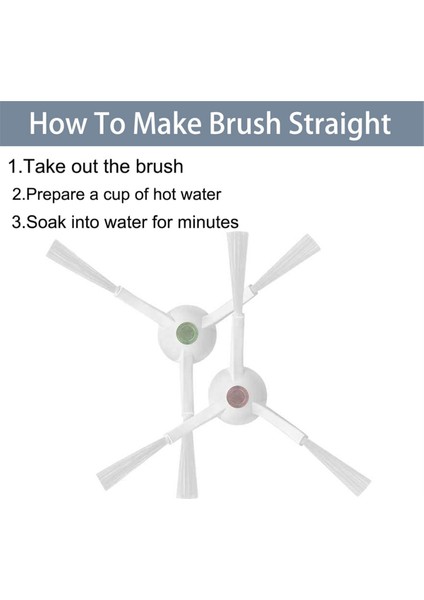 How To Make Brush Straight

1.Take out the brush

2.Prepare a cup of hot water

3.Soak into water for minutes