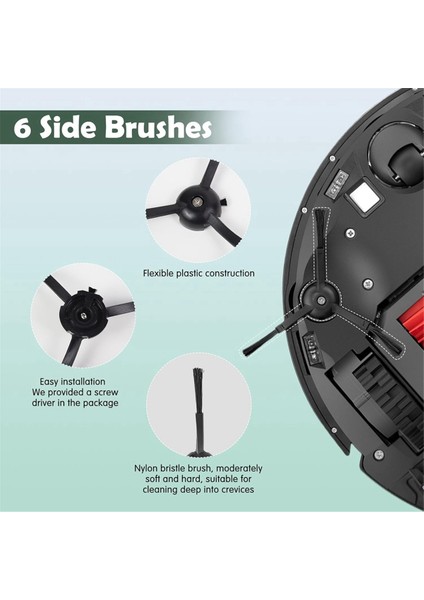 6 Side Brushes

Flexible plastic construction

Easy installation
We provided a screw driver in the package

Nylon bristle brush, moderately soft and hard, suitable for cleaning deep into crevices