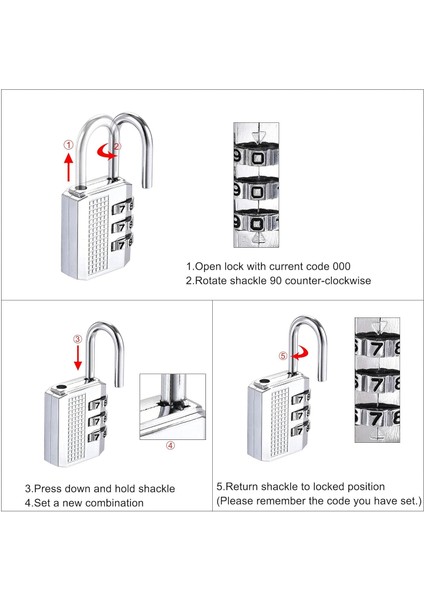 ①

②

9 0

9 0

9 0

1.Open lock with current code 000
2.Rotate shackle 90 counter-clockwise

③

④

3.Press down and hold shackle
4.Set a new combination

⑤

6 7 8

6 7 8

6 7 8

5.Return shackle to locked position
(Please remember the code you have set.)