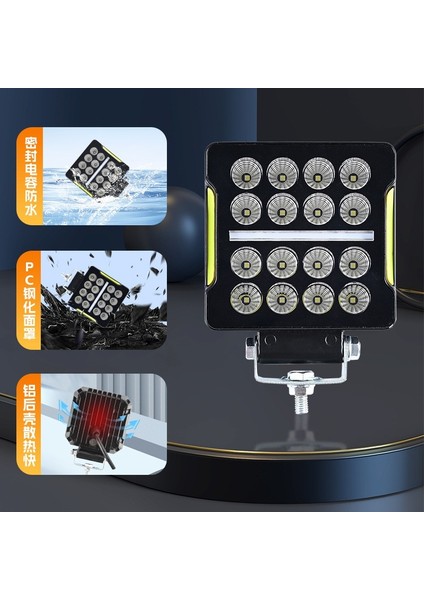 密封电容防水

PC钢化面罩

铝后壳散热快