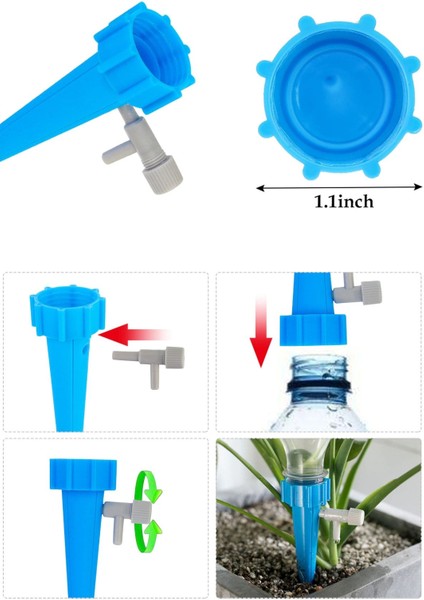 1.1inch