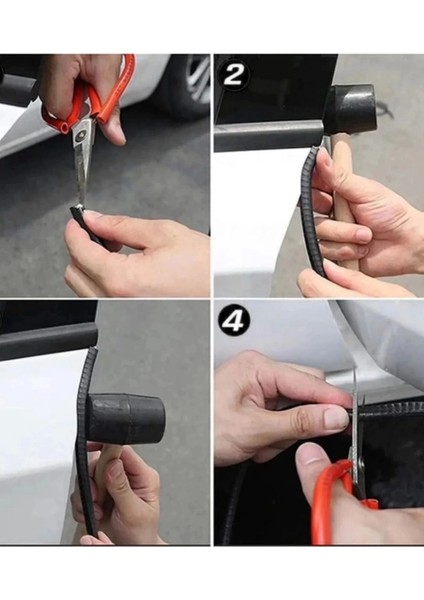 2

4