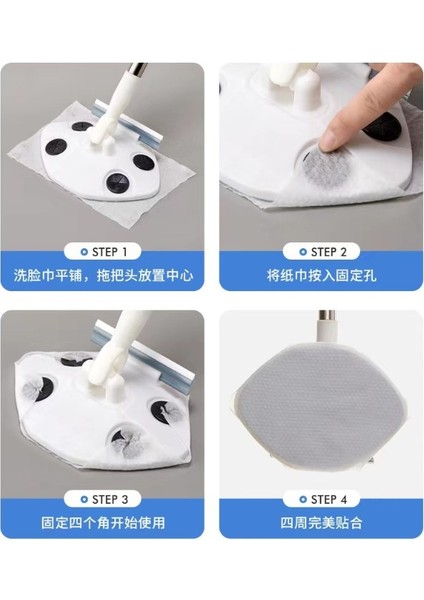 STEP 1
洗脸巾平铺，拖把头放置中心

STEP 2
将纸巾按入固定孔

STEP 3
固定四个角开始使用

STEP 4
四周完美贴合