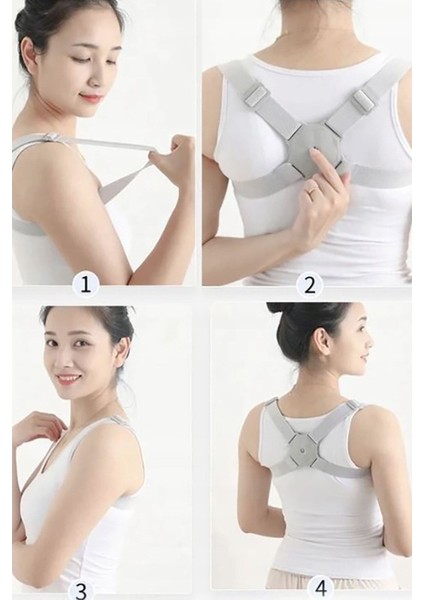 1
2
3
4