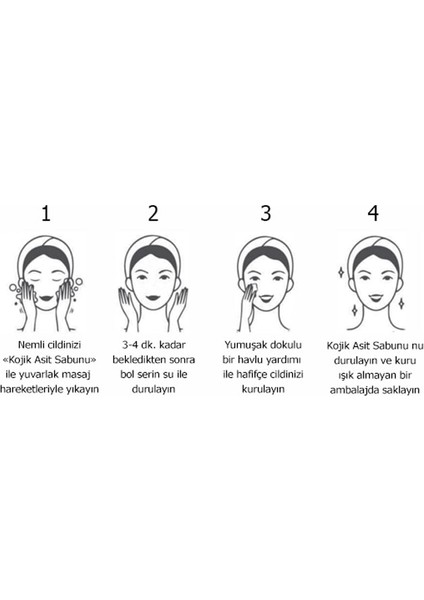 1

Nemli cildinizi «Kojik Asit Sabunu» ile yuvarlak masaj hareketleriyle yıkayın

2

3-4 dk. kadar bekledikten sonra bol serin su ile durulayın

3

Yumuşak dokulu bir havlu yardımı ile hafifçe cildinizi kurulayın

4

Kojik Asit Sabunu nu durulayın ve kuru ışık almayan bir ambalajda saklayın