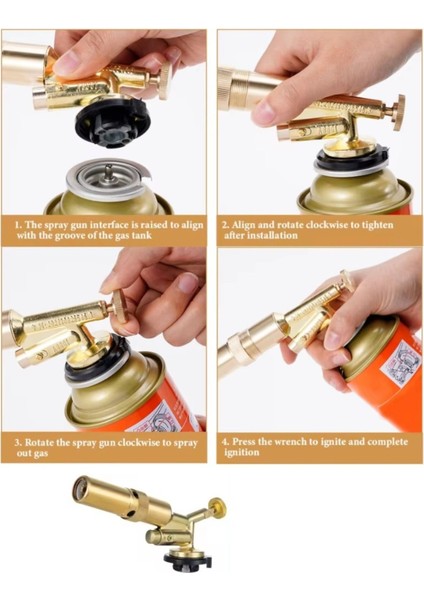 1. The spray gun interface is raised to align with the groove of the gas tank

2. Align and rotate clockwise to tighten after installation

3. Rotate the spray gun clockwise to spray out gas

4. Press the wrench to ignite and complete ignition