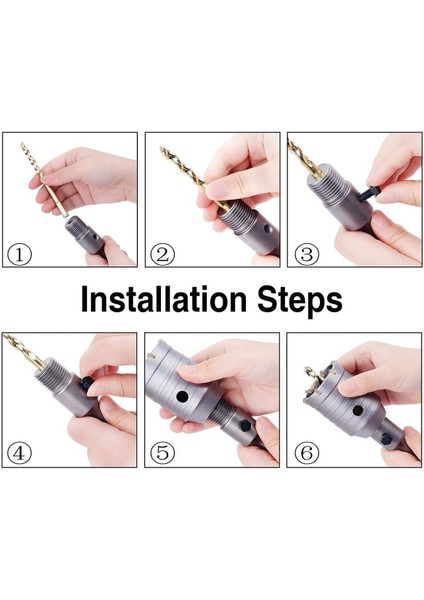 ①

②

③

Installation Steps

④

⑤

⑥