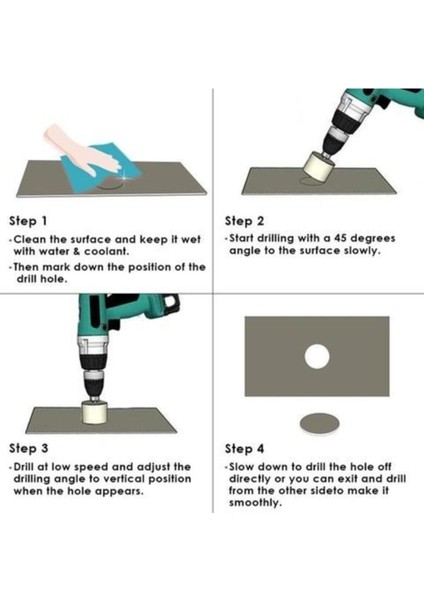 Step 1

-Clean the surface and keep it wet with water & coolant.

-Then mark down the position of the drill hole.

Step 2

-Start drilling with a 45 degrees angle to the surface slowly.

Step 3

-Drill at low speed and adjust the drilling angle to vertical position when the hole appears.

Step 4

-Slow down to drill the hole off directly or you can exit and drill from the other sideto make it smoothly.