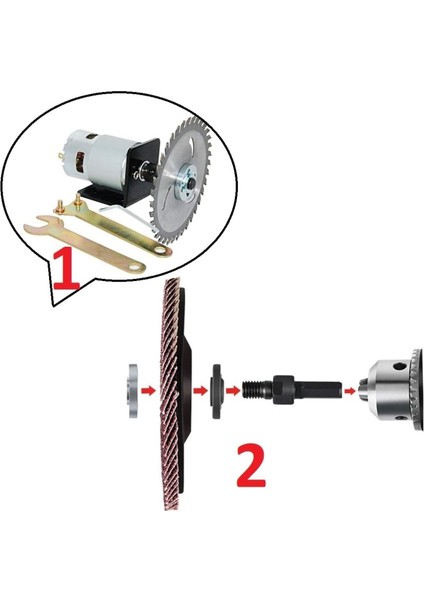 1

2