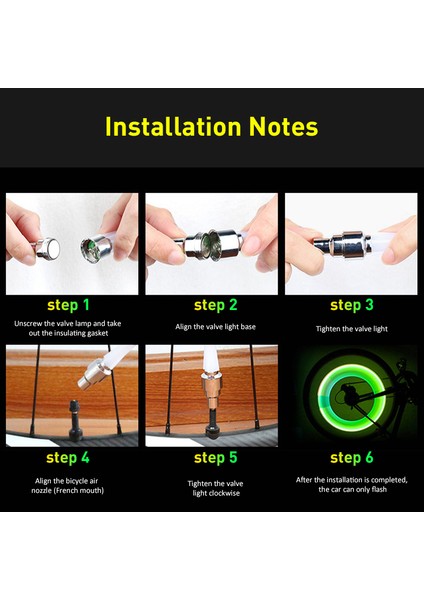 Installation Notes

step 1

Unscrew the valve lamp and take out the insulating gasket

step 2

Align the valve light base

step 3

Tighten the valve light

step 4

Align the bicycle air nozzle (French mouth)

step 5

Tighten the valve light clockwise

step 6

After the installation is completed, the car can only flash