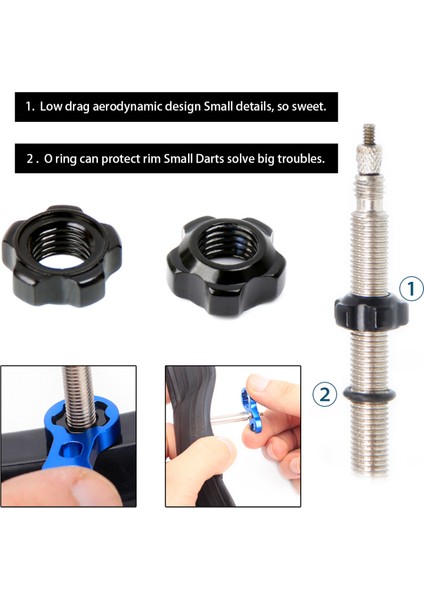 1. Low drag aerodynamic design Small details, so sweet.

2 . O ring can protect rim Small Darts solve big troubles.

1

2