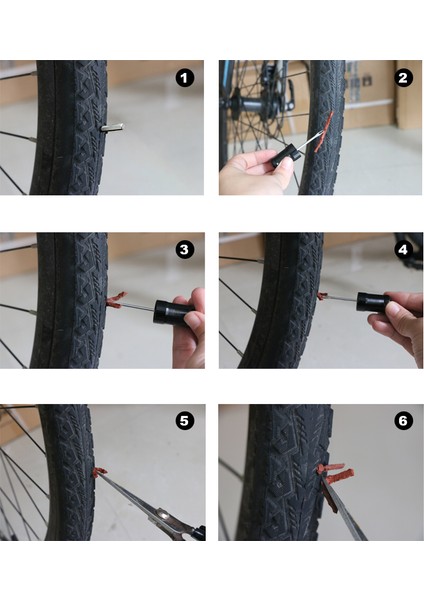 1

2

3

4

5

6