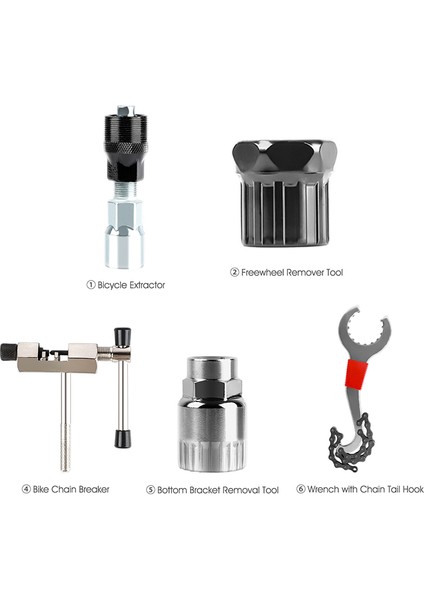 ① Bicycle Extractor

② Freewheel Remover Tool

④ Bike Chain Breaker

⑤ Bottom Bracket Removal Tool

⑥ Wrench with Chain Tail Hook