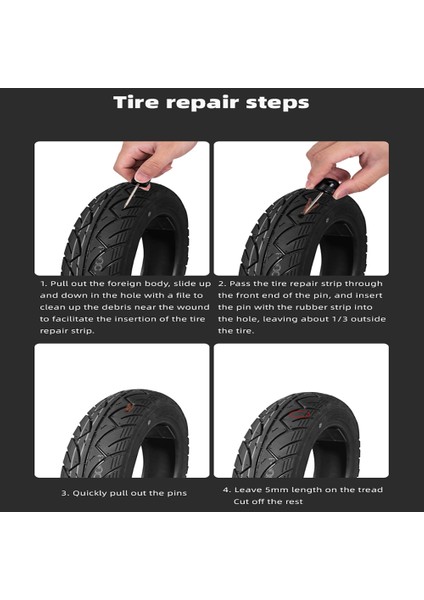 Tire repair steps

1. Pull out the foreign body, slide up and down in the hole with a file to clean up the debris near the wound to facilitate the insertion of the tire repair strip.

2. Pass the tire repair strip through the front end of the pin, and insert the pin with the rubber strip into the hole, leaving about 1/3 outside the tire.

3. Quickly pull out the pins

4. Leave 5mm length on the tread Cut off the rest