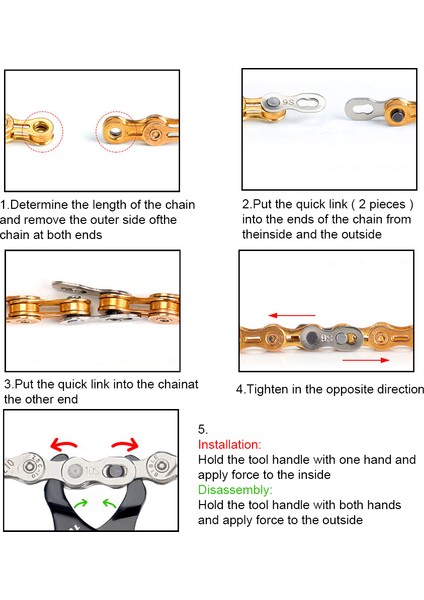 9S

1.Determine the length of the chain and remove the outer side ofthe chain at both ends

2.Put the quick link ( 2 pieces ) into the ends of the chain from theinside and the outside

9S

3.Put the quick link into the chainat the other end

4.Tighten in the opposite direction

10S

5.
Installation:
Hold the tool handle with one hand and apply force to the inside
Disassembly:
Hold the tool handle with both hands and apply force to the outside