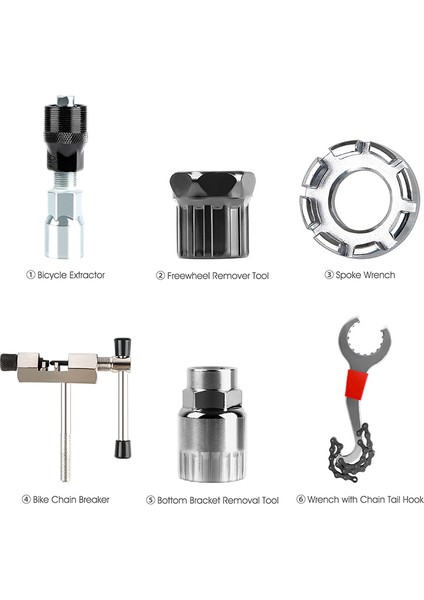 ① Bicycle Extractor

② Freewheel Remover Tool

③ Spoke Wrench

④ Bike Chain Breaker

⑤ Bottom Bracket Removal Tool

⑥ Wrench with Chain Tail Hook