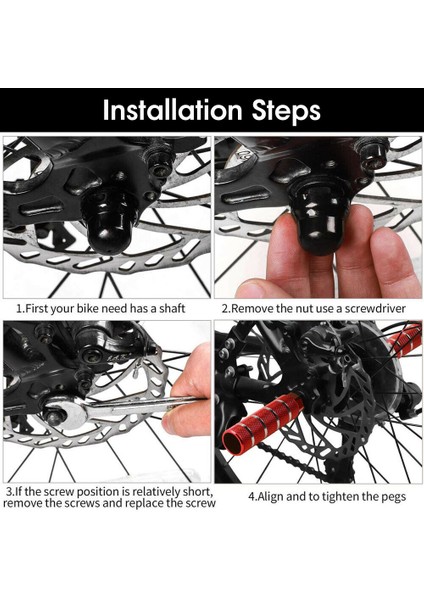 Installation Steps

1.First your bike need has a shaft

2.Remove the nut use a screwdriver

3.If the screw position is relatively short, remove the screws and replace the screw

4.Align and to tighten the pegs