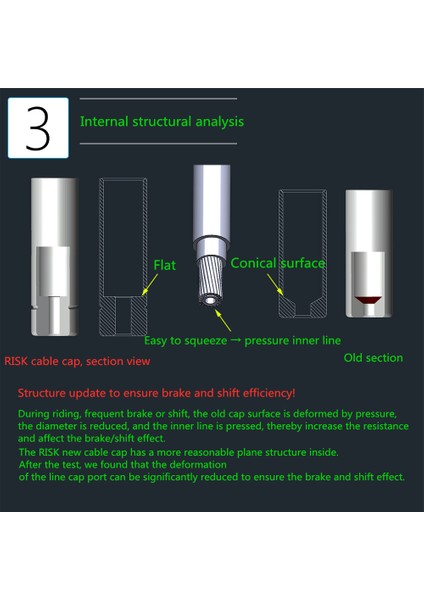 3

Internal structural analysis

Flat

Conical surface

Easy to squeeze → pressure inner line

RISK cable cap, section view

Old section

Structure update to ensure brake and shift efficiency!

During riding, frequent brake or shift, the old cap surface is deformed by pressure, the diameter is reduced, and the inner line is pressed, thereby increase the resistance and affect the brake/shift effect.

The RISK new cable cap has a more reasonable plane structure inside.
After the test, we found that the deformation of the line cap port can be significantly reduced to ensure the brake and shift effect.