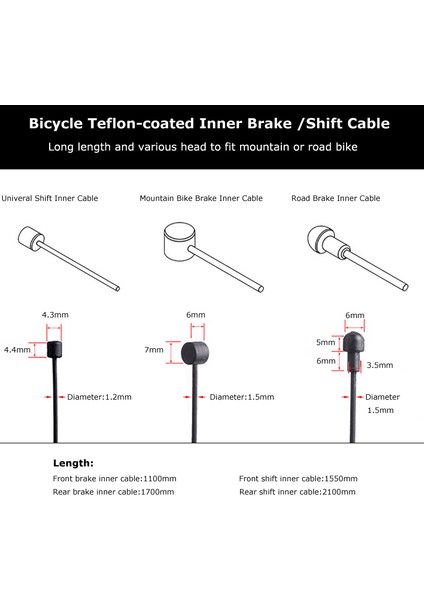 Bicycle Teflon-coated Inner Brake /Shift Cable

Long length and various head to fit mountain or road bike

Univeral Shift Inner Cable

Mountain Bike Brake Inner Cable

Road Brake Inner Cable

4.3mm

4.4mm

Diameter:1.2mm

6mm

7mm

Diameter:1.5mm

6mm

5mm

6mm

3.5mm

Diameter 1.5mm

Length:

Front brake inner cable:1100mm

Rear brake inner cable:1700mm

Front shift inner cable:1550mm

Rear shift inner cable:2100mm