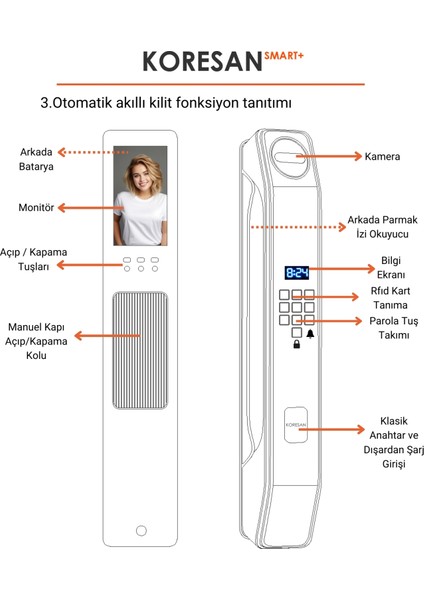 KORESAN SMART+

3.Otomatik akıllı kilit fonksiyon tanıtımı

Arkada Batarya

Monitör

Açıp / Kapama Tuşları

Manuel Kapı Açıp/Kapama Kolu

Kamera

Arkada Parmak İzi Okuyucu

Bilgi Ekranı

8:24

Rfıd Kart Tanıma

Parola Tuş Takımı

KORESAN

Klasik Anahtar ve Dışardan Şarj Girişi