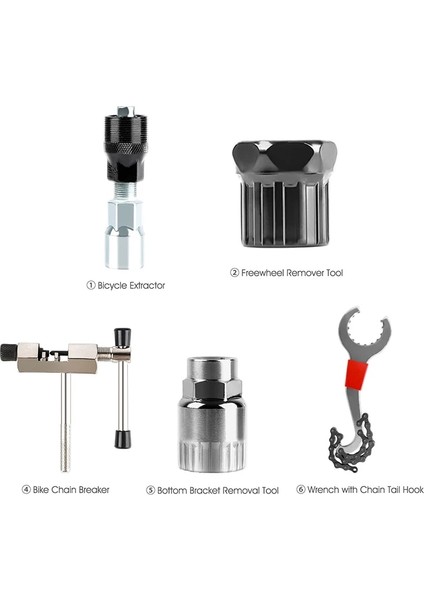 ① Bicycle Extractor

② Freewheel Remover Tool

④ Bike Chain Breaker

⑤ Bottom Bracket Removal Tool

⑥ Wrench with Chain Tail Hook