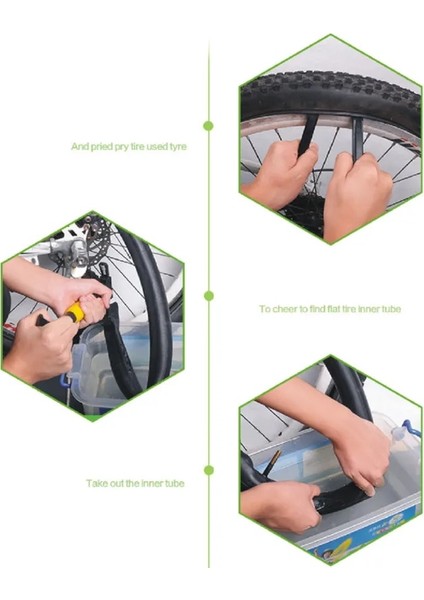 And pried pry tire used tyre

To cheer to find flat tire inner tube

Take out the inner tube