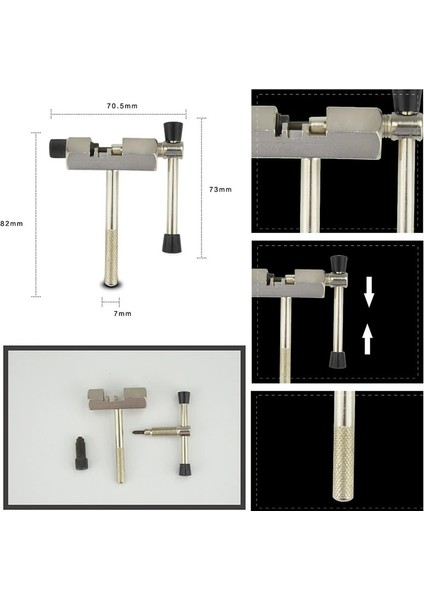 70.5mm

73mm

82mm

7mm