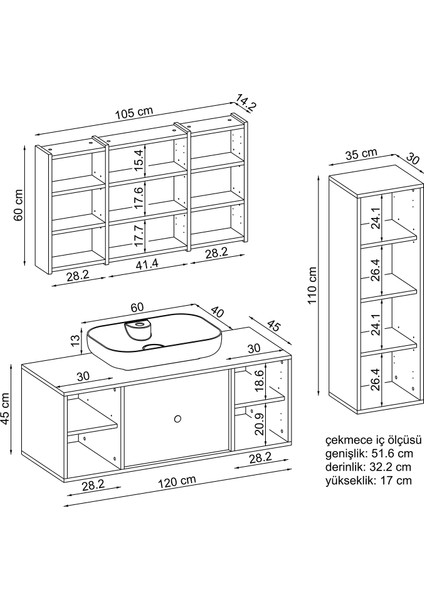 105 cm
14.2
60 cm
15.4
17.6
17.7
28.2
41.4
28.2
35 cm
30
110 cm
24.1
26.4
24.1
26.4
60
40
45
13
30
30
45 cm
18.6
20.9
28.2
28.2
120 cm

çekmece iç ölçüsü
genişlik: 51.6 cm
derinlik: 32.2 cm
yükseklik: 17 cm