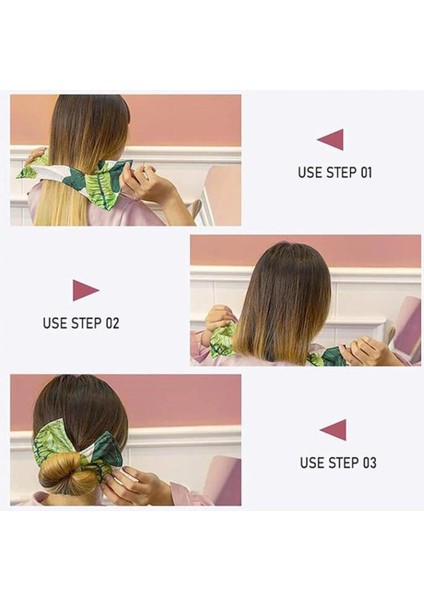 USE STEP 01

USE STEP 02

USE STEP 03