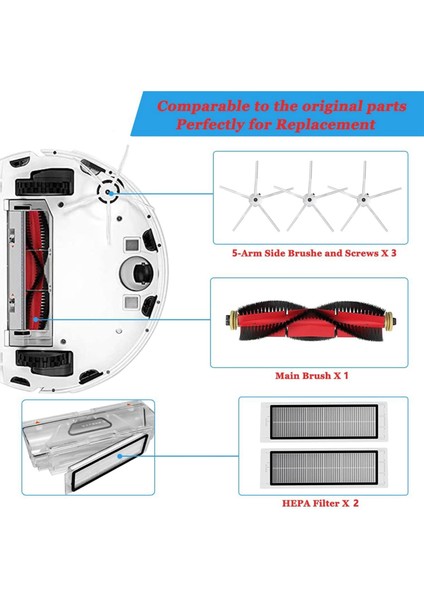 Comparable to the original parts
Perfectly for Replacement

5-Arm Side Brushe and Screws X 3

Main Brush X 1

HEPA Filter X 2