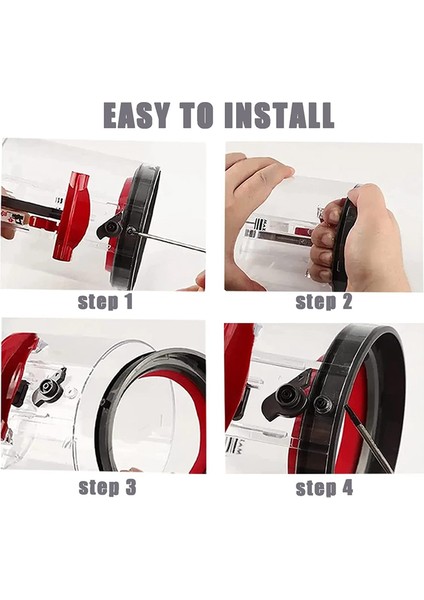 EASY TO INSTALL

step 1

step 2

step 3

step 4