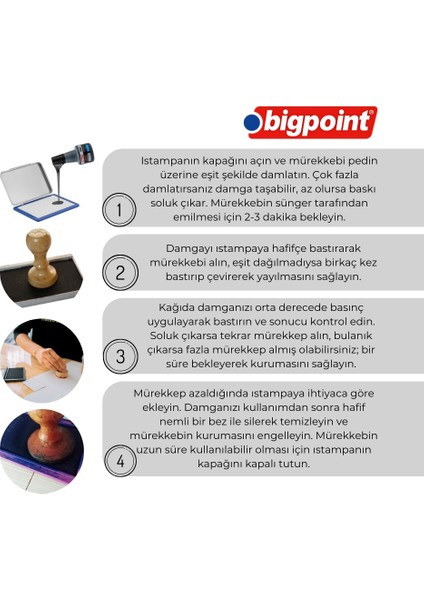 bigpoint®

1

Istampanın kapağını açın ve mürekkebi pedin üzerine eşit şekilde damlatın. Çok fazla damlatırsanız damga taşabilir, az olursa baskı soluk çıkar. Mürekkebin sünger tarafından emilmesi için 2-3 dakika bekleyin.

2

Damgayı ıstampaya hafifçe bastırarak mürekkebi alın, eşit dağılmadıysa birkaç kez bastırıp çevirerek yayılmasını sağlayın.

3

Kağıda damganızı orta derecede basınç uygulayarak bastırın ve sonucu kontrol edin. Soluk çıkarsa tekrar mürekkep alın, bulanık çıkarsa fazla mürekkep almış olabilirsiniz; bir süre bekleyerek kurumasını sağlayın.

4

Mürekkep azaldığında ıstampaya ihtiyaca göre ekleyin. Damganızı kullanımdan sonra hafif nemli bir bez ile silerek temizleyin ve mürekkebin kurumasını engelleyin. Mürekkebin uzun süre kullanılabilir olması için ıstampanın kapağını kapalı tutun.