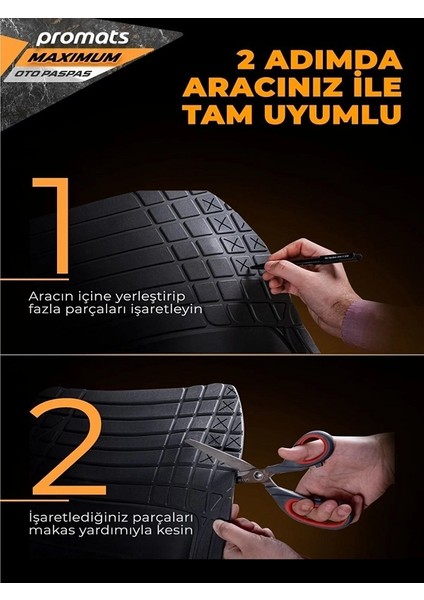 promats
MAXIMUM
OTO PASPAS

2 ADIMDA ARACINIZ İLE TAM UYUMLU

1

Aracın içine yerleştirip fazla parçaları işaretleyin

2

İşaretlediğiniz parçaları makas yardımıyla kesin