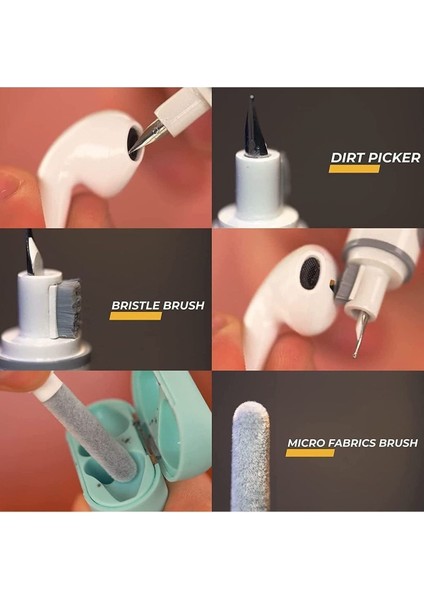 DIRT PICKER

BRISTLE BRUSH

MICRO FABRICS BRUSH