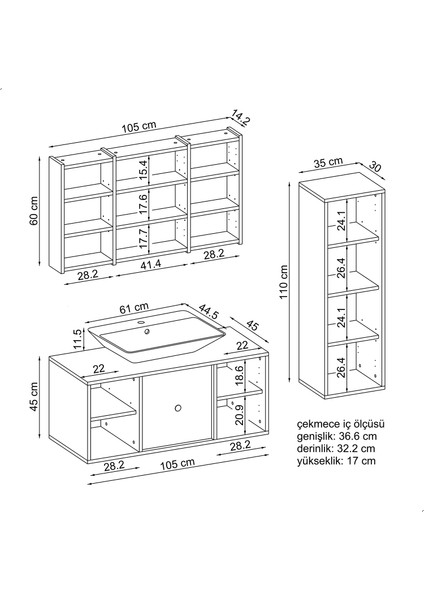 105 cm
14.2
60 cm
15.4
17.6
17.7
28.2
41.4
28.2
35 cm
30
110 cm
24.1
26.4
24.1
26.4
61 cm
44.5
45
11.5
22
22
45 cm
18.6
20.9
28.2
28.2
105 cm

çekmece iç ölçüsü
genişlik: 36.6 cm
derinlik: 32.2 cm
yükseklik: 17 cm