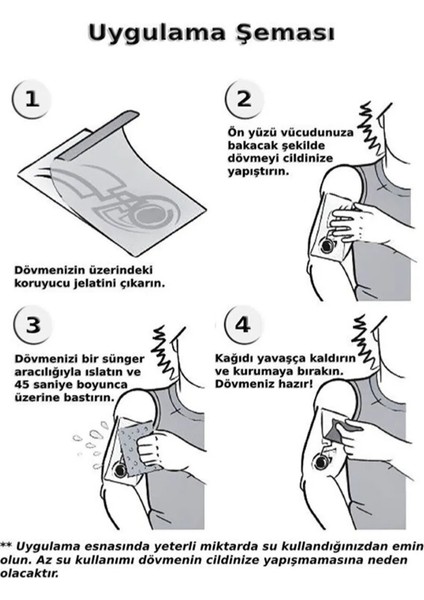 Uygulama Şeması

1

Dövmenizin üzerindeki koruyucu jelatini çıkarın.

2

Ön yüzü vücudunuza bakacak şekilde dövmeyi cildinize yapıştırın.

3

Dövmenizi bir sünger aracılığıyla ıslatın ve 45 saniye boyunca üzerine bastırın.

4

Kağıdı yavaşça kaldırın ve kurumaya bırakın. Dövmeniz hazır!

** Uygulama esnasında yeterli miktarda su kullandığınızdan emin olun. Az su kullanımı dövmenin cildinize yapışmamasına neden olacaktır.