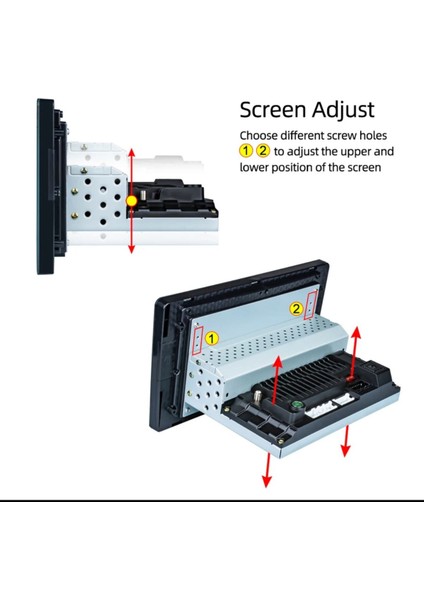 Screen Adjust

Choose different screw holes ① ② to adjust the upper and lower position of the screen

②

①