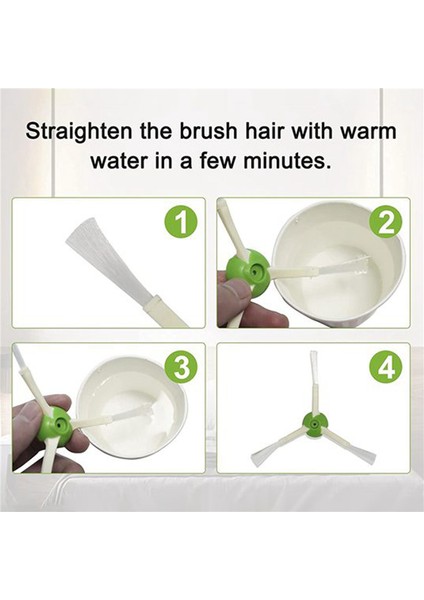 Straighten the brush hair with warm water in a few minutes.

1

2

3

4