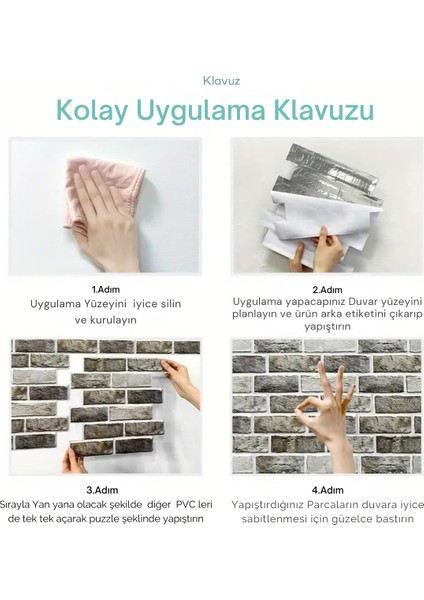 Klavuz

Kolay Uygulama Klavuzu

1.Adım
Uygulama Yüzeyini iyice silin ve kurulayın

2.Adım
Uygulama yapacapınız Duvar yüzeyini planlayın ve ürün arka etiketini çıkarıp yapıştırın

3.Adım
Sırayla Yan yana olacak şekilde diğer PVC leri de tek tek açarak puzzle şeklinde yapıştırın

4.Adım
Yapıştırdığınız Parcaların duvara iyice sabitlenmesi için güzelce bastırın