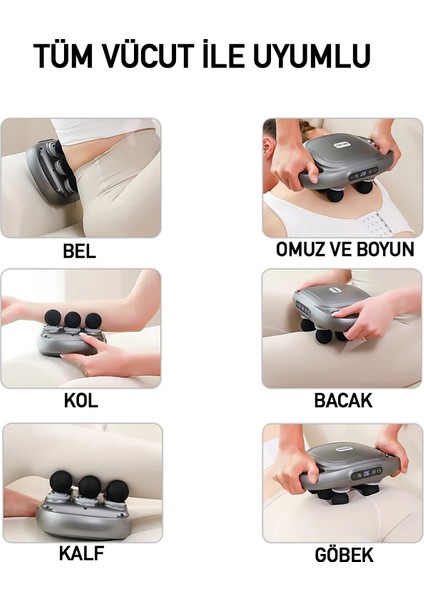 TÜM VÜCUT İLE UYUMLU

BEL

OMUZ VE BOYUN

KOL

BACAK

KALF

GÖBEK