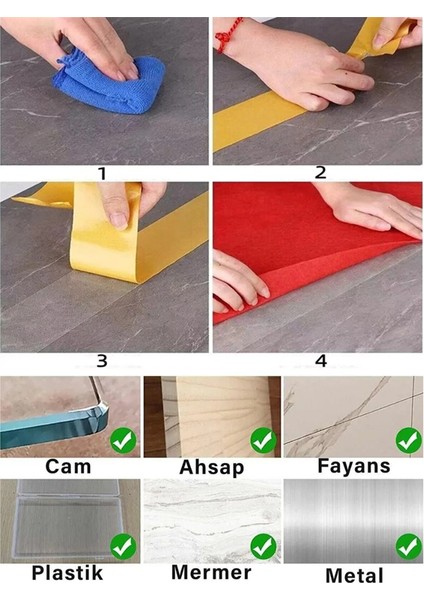 1
2
3
4
Cam
Ahsap
Fayans
Plastik
Mermer
Metal