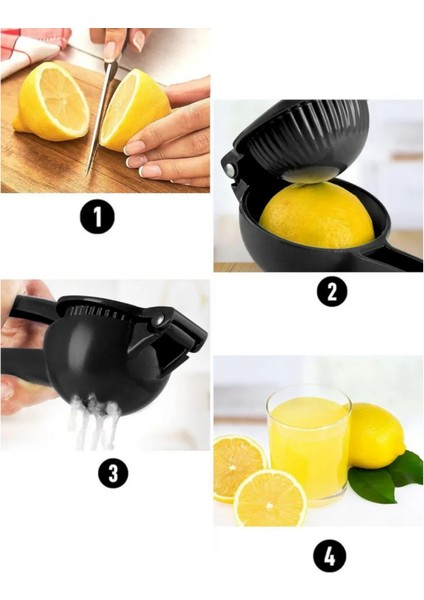 1

2

3

4