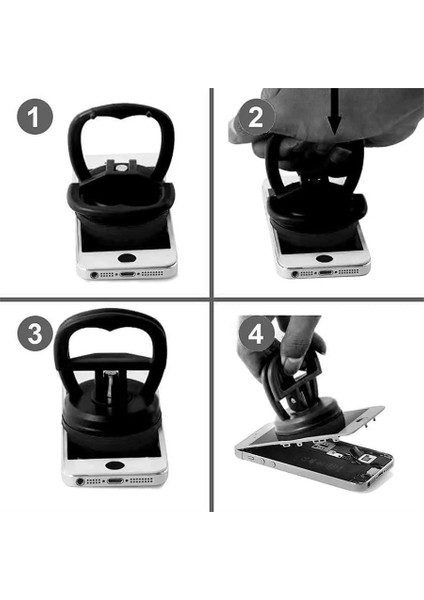 1

2

3

4