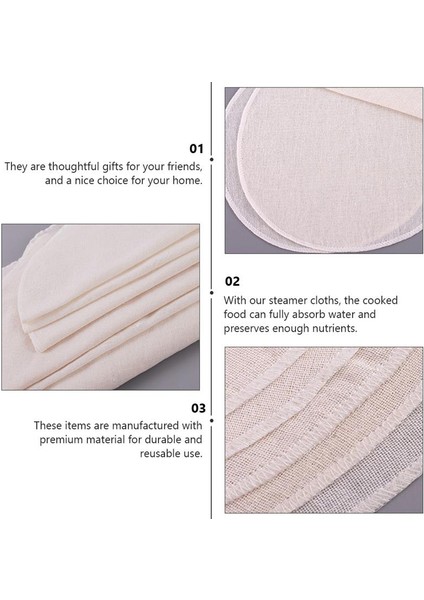 01
They are thoughtful gifts for your friends, and a nice choice for your home.

02
With our steamer cloths, the cooked food can fully absorb water and preserves enough nutrients.

03
These items are manufactured with premium material for durable and reusable use.