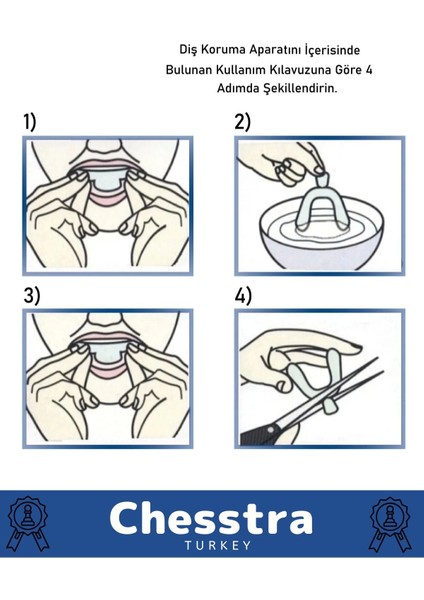 Diş Koruma Aparatını İçerisinde Bulunan Kullanım Kılavuzuna Göre 4 Adımda Şekillendirin.

1)

2)

3)

4)

Chesstra
TURKEY