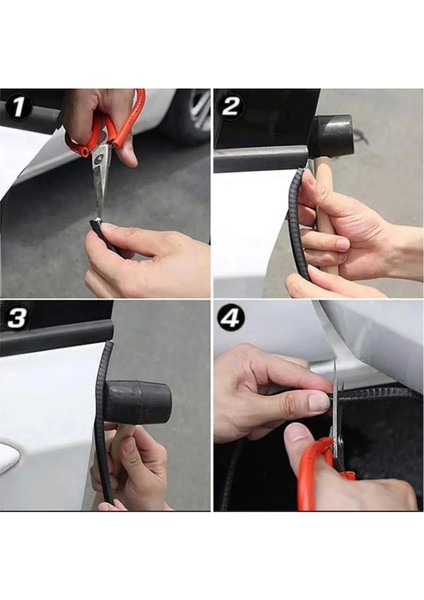 1

2

3

4