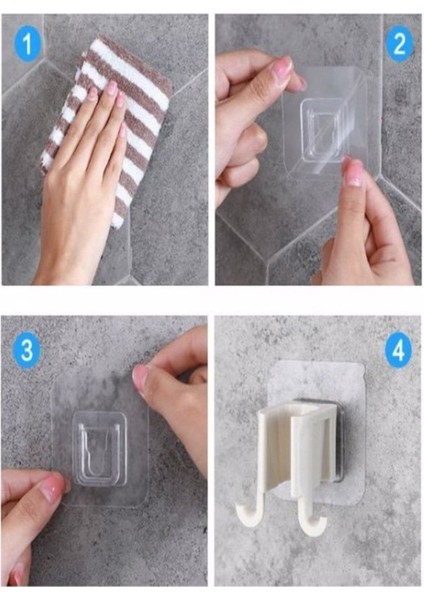 1

2

3

4