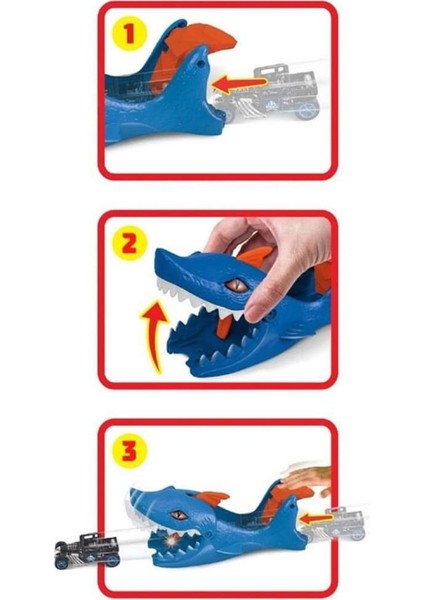 1

2

3